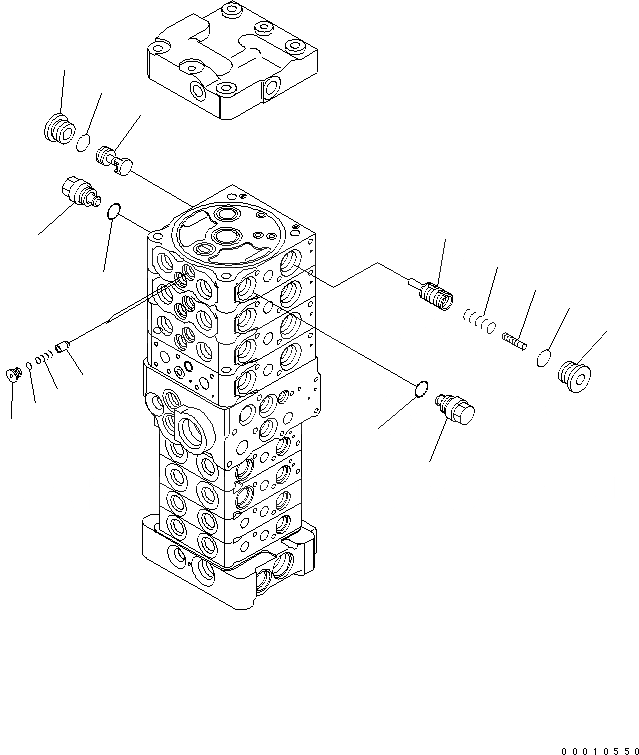 00010550