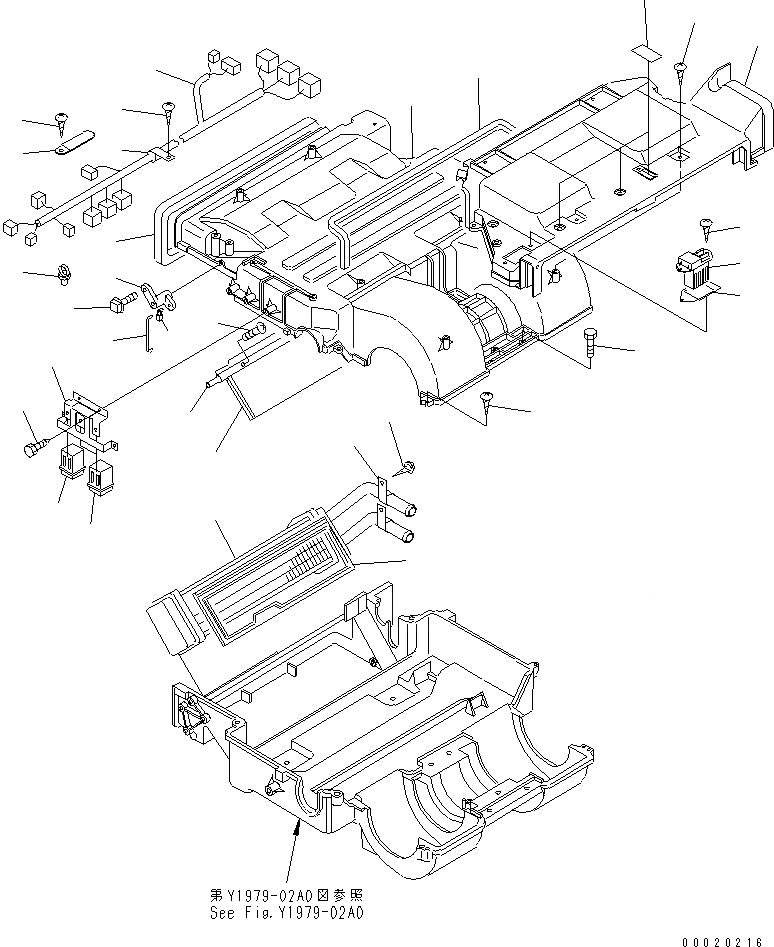 第Y1979-02A0図参照
See Fig.Y1979-02A0

00020216