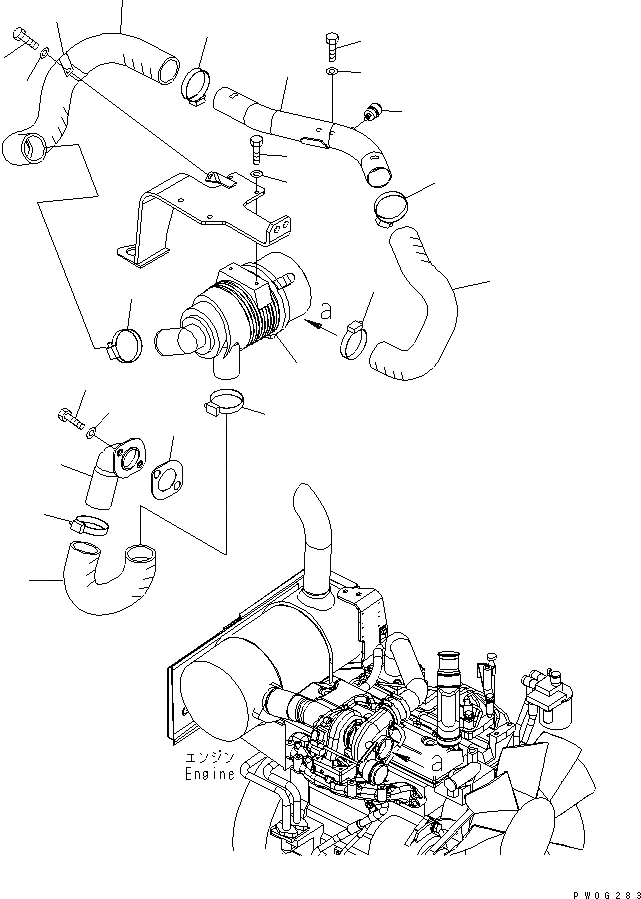 a

エンジン
Engine

a

PW0G283