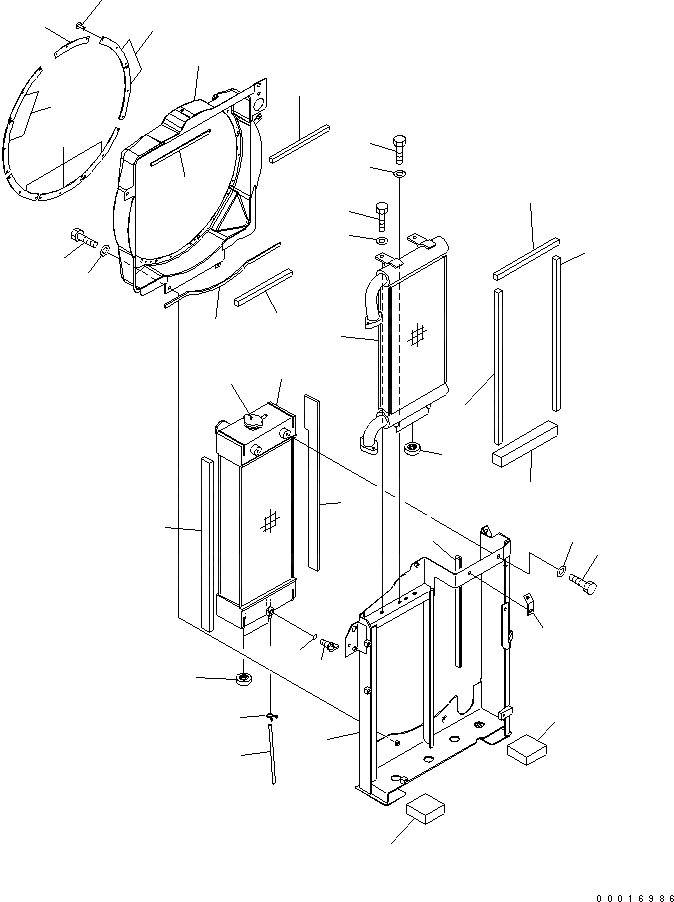 00016986