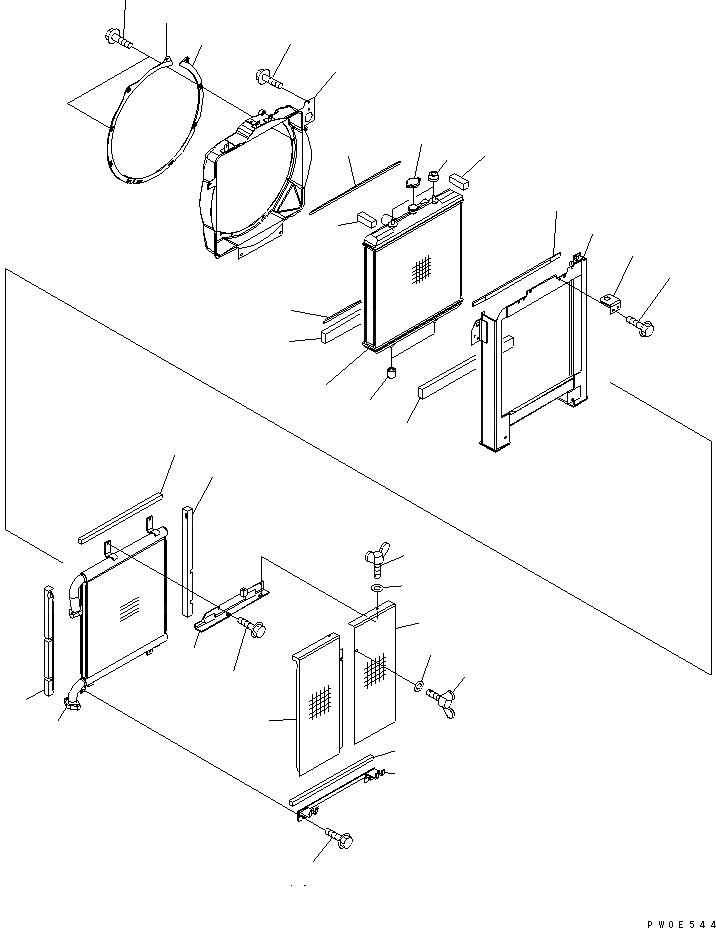 PW0E544