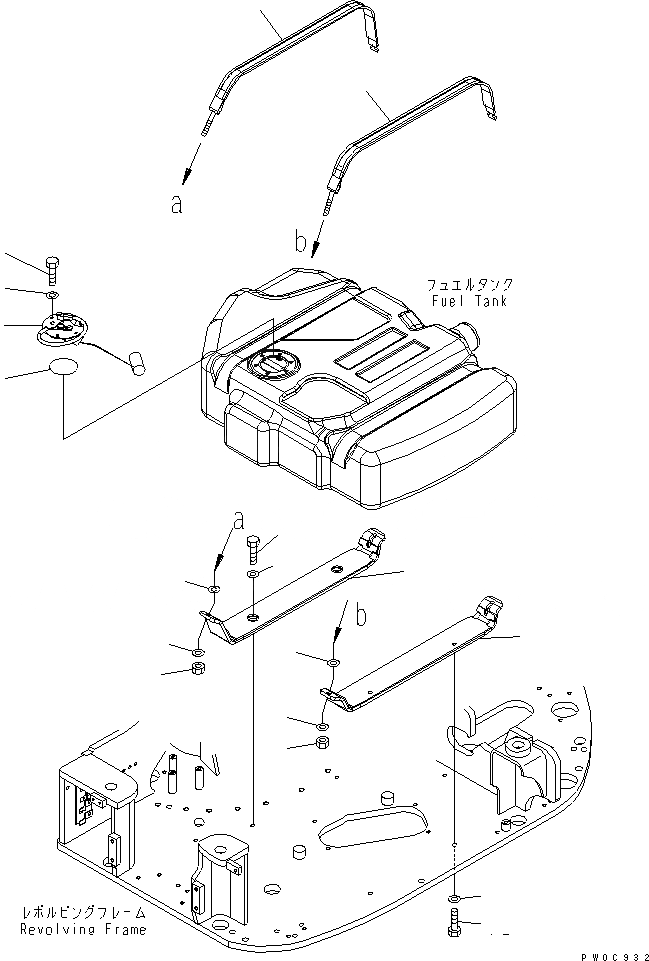 a

b

フュエルタンク
Fuel Tank

a

b

レボルビングフレーム
Revolving Frame

PW0C932