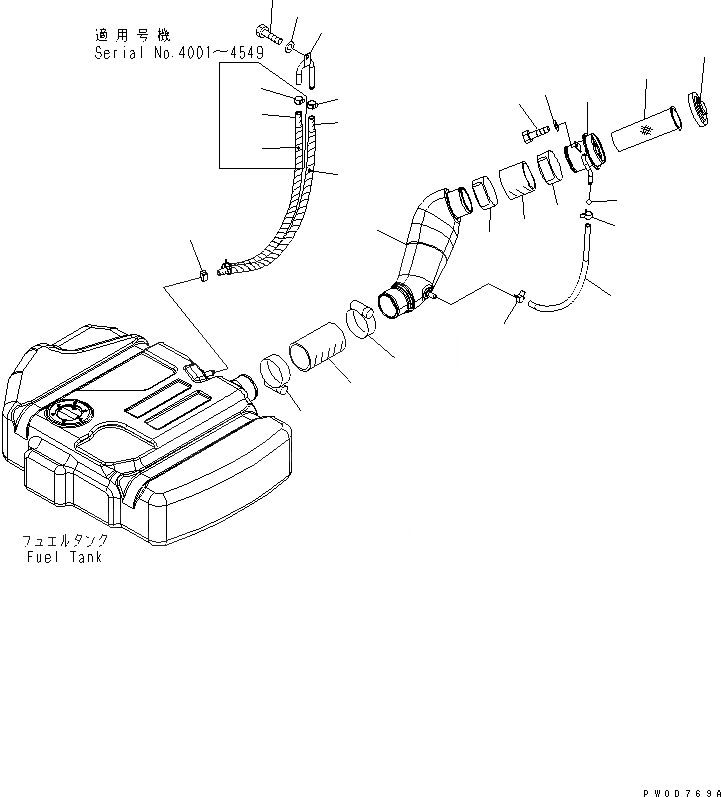 適用号機
Serial No.4001~4549

フュエルタンク
Fuel Tank

PW0D769A