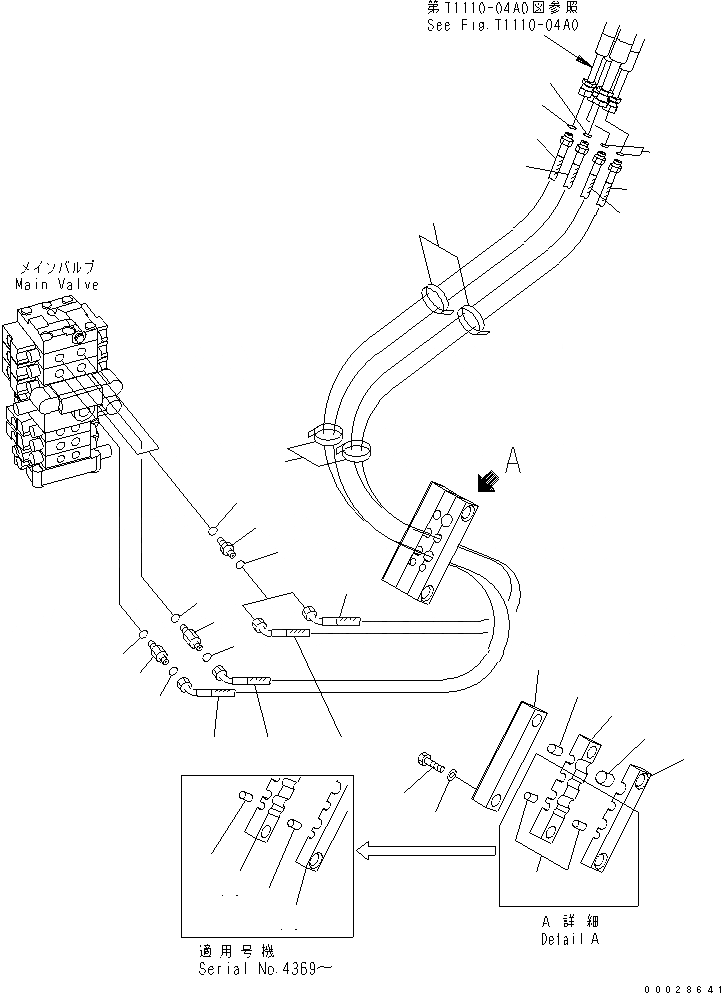 第T1110-04A0図参照
See Fig.T1110-04A0

メインバルブ
Main Valve

A

A 詳細
Detail A

適用号機
Serial No.4369～

00028641