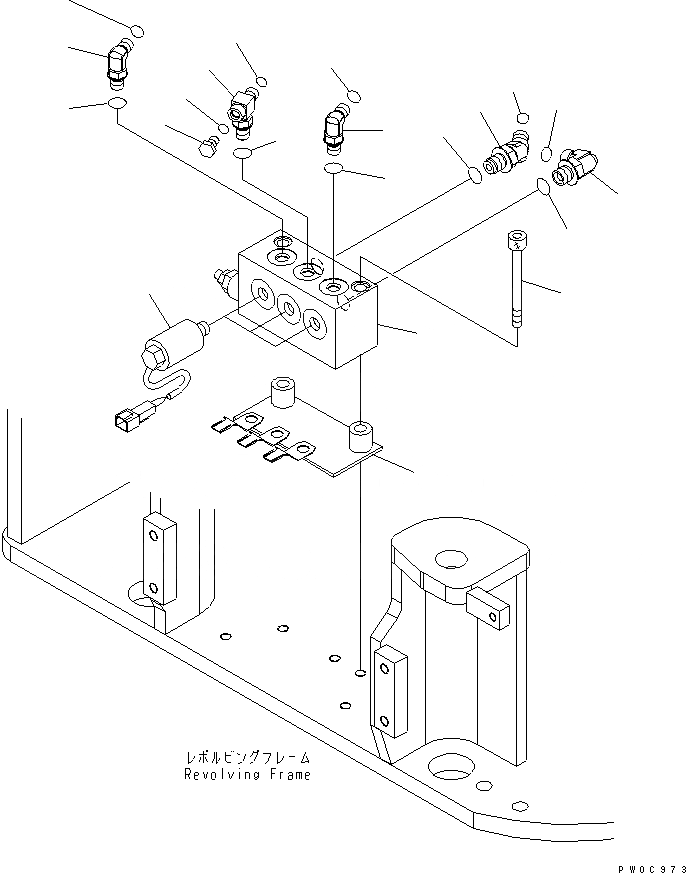 レボルビングフレーム
Revolving Frame

PW0C973