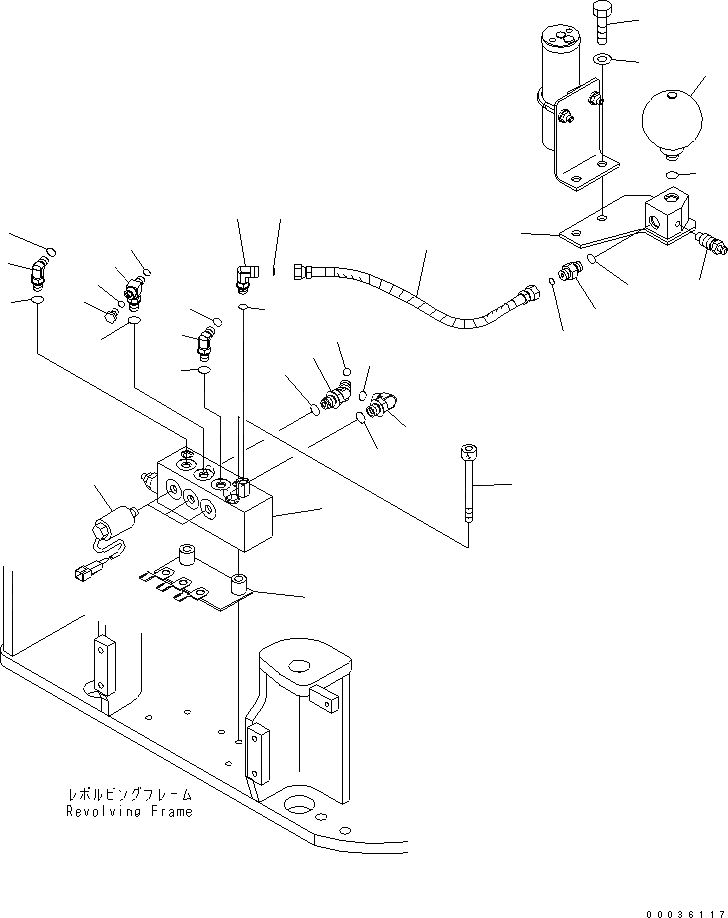 レボルビングフレーム
Revolving Frame

00036117