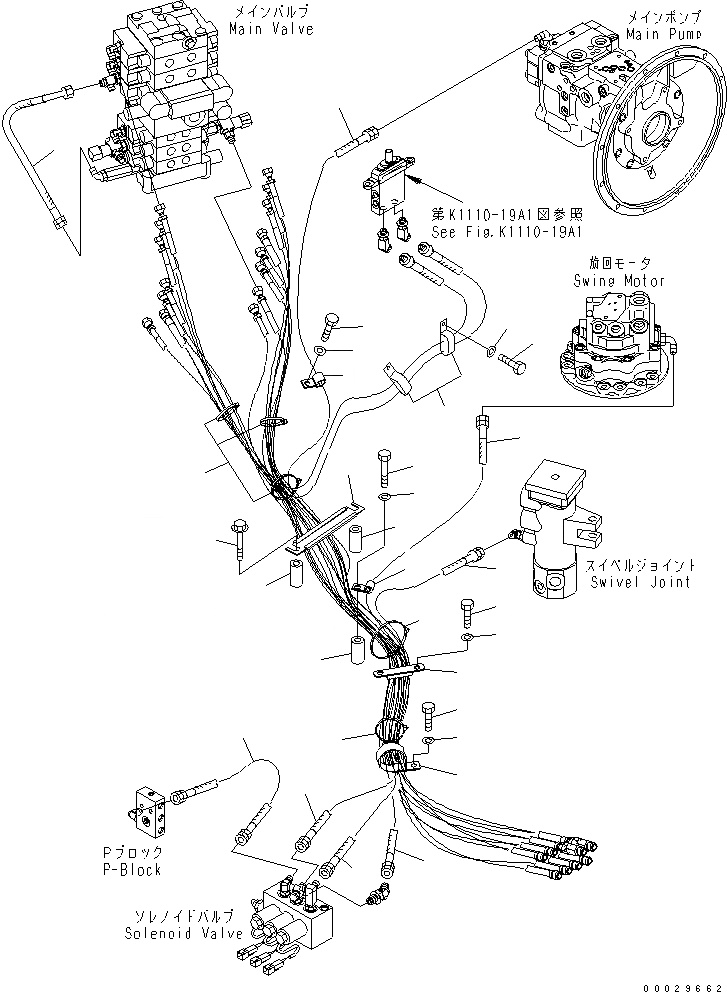 メインバルブ
Main Valve

メインポンプ
Main Pump

第K1110-19A1図参照
See Fig.K1110-19A1

旋回モータ
Swing Motor

スイベルジョイント
Swivel Joint

Pブロック
P-Block

ソレノイドバルブ
Solenoid Valve

00029662