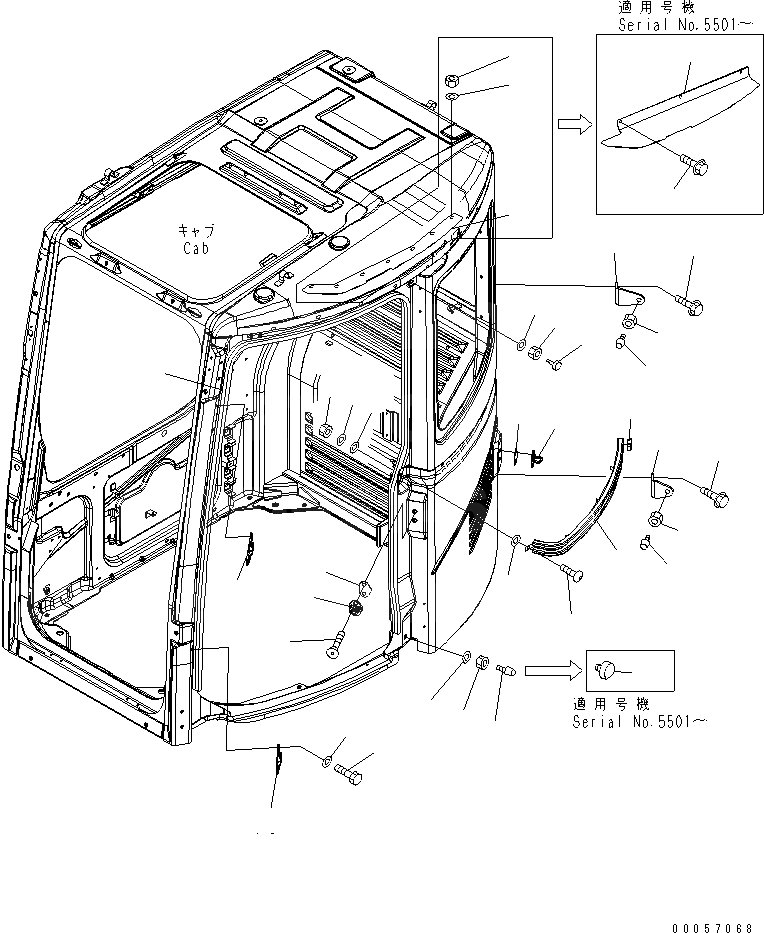 適用号機
Serial No.5501～

キャブ
Cab

適用号機
Serial No.5501～

00057068