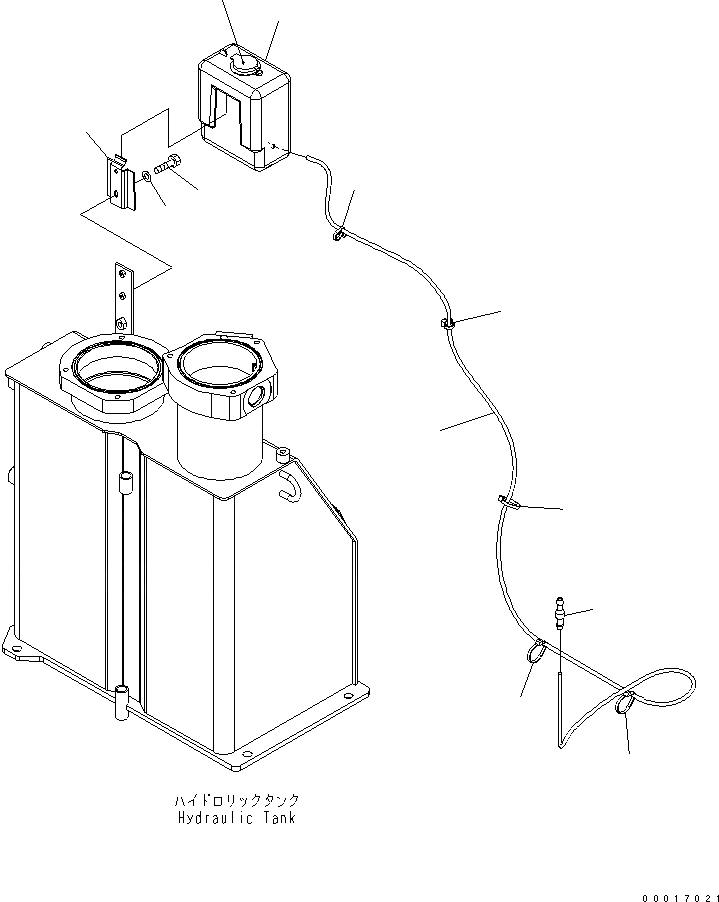 ハイドロリックタンク
Hydraulic Tank

00017021