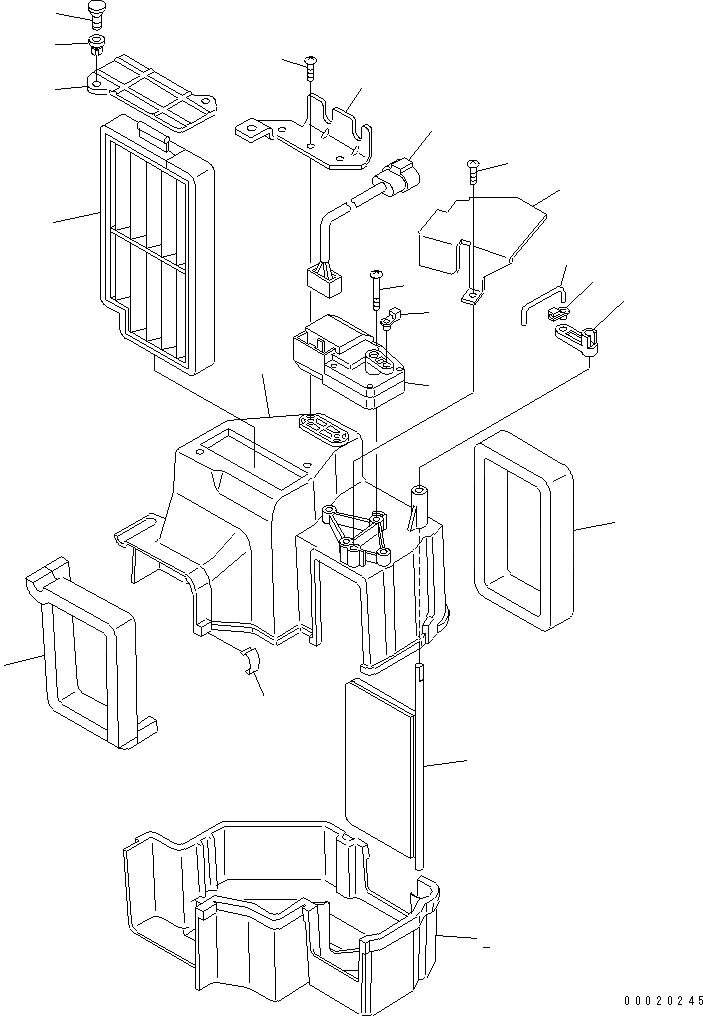 00020245