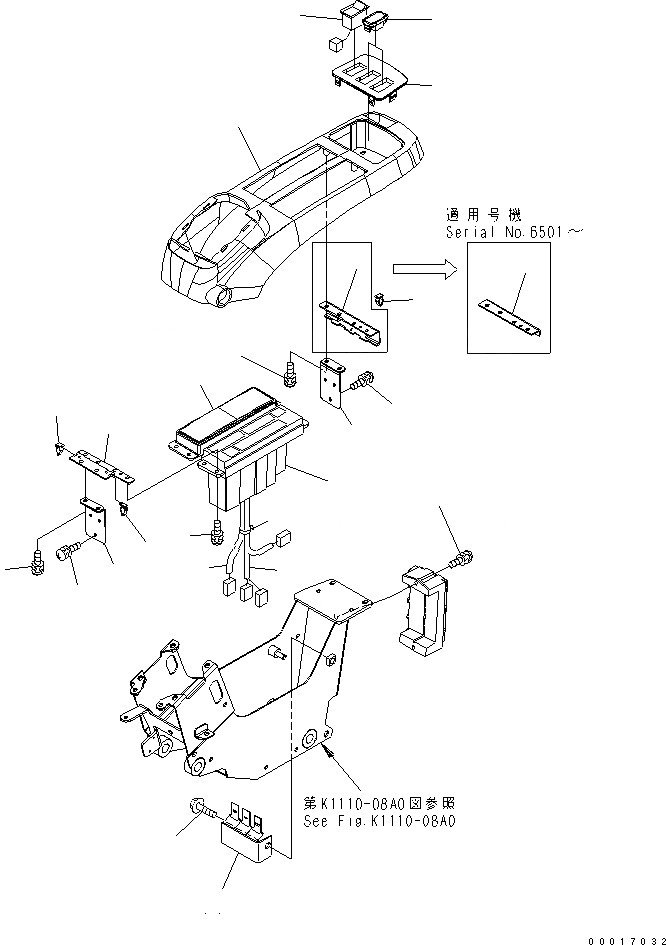 適用号機
Serial No.6501～

第K1110-08A0図参照
See Fig.K1110-08A0

00017032