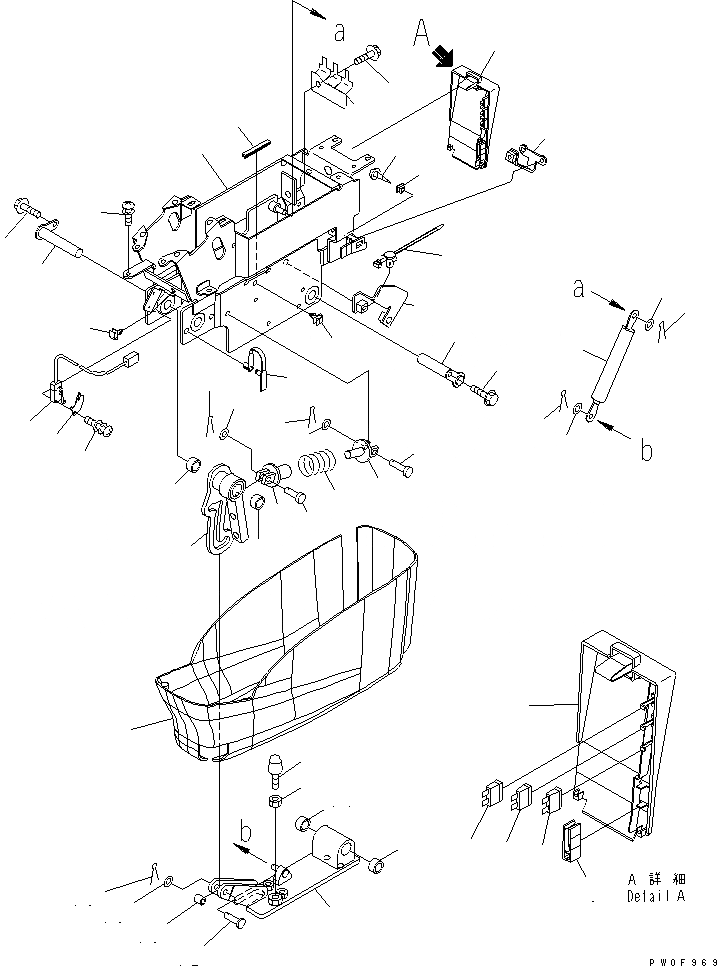 a

A

a

b

b

A 詳 細
Detail A

PW0F969