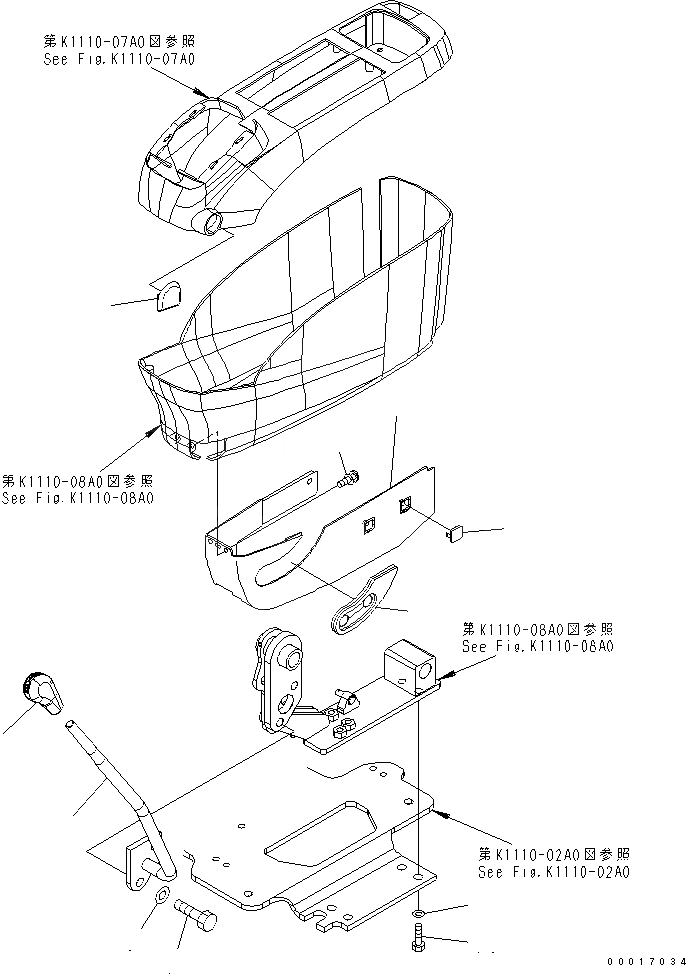 第K1110-07A0図参照
See Fig.K1110-07A0

第K1110-08A0図参照
See Fig.K1110-08A0

第K1110-08A0図参照
See Fig.K1110-08A0

第K1110-02A0図参照
See Fig.K1110-02A0

00017034