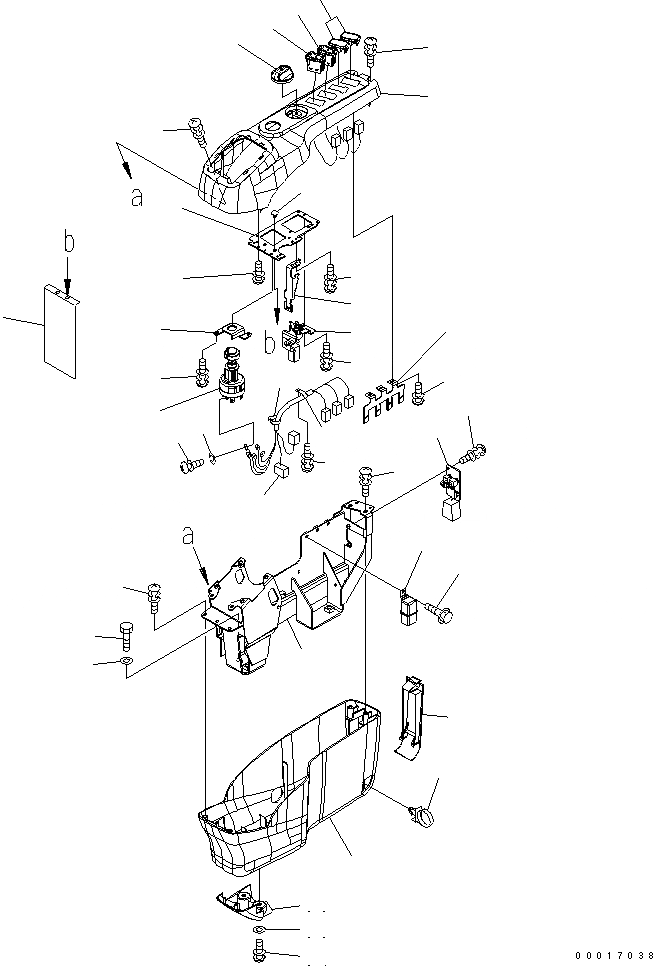 a

b

b

a

00017038