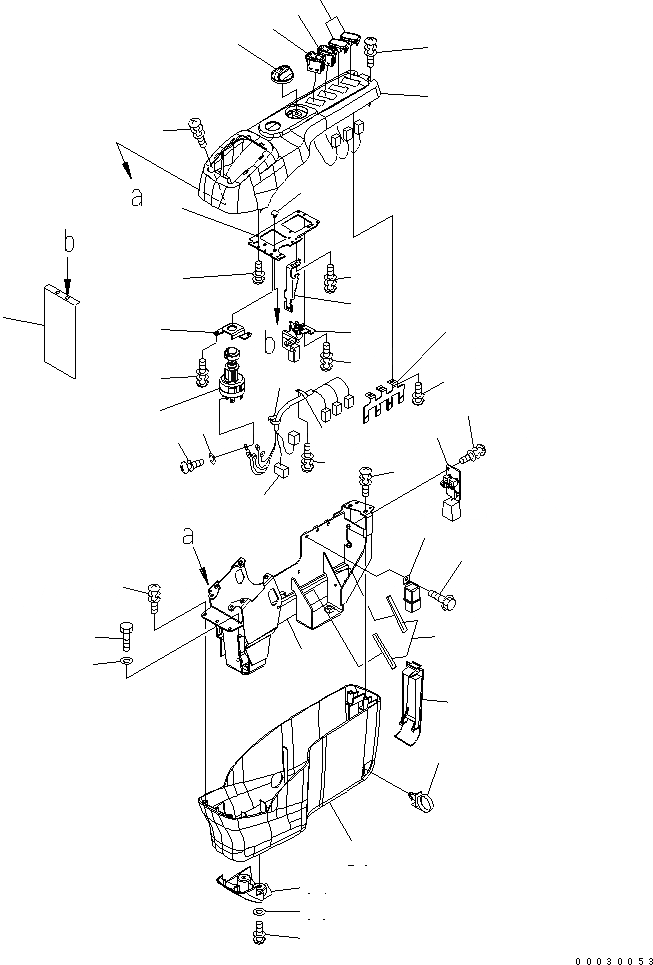 a

b

b

a

00030053