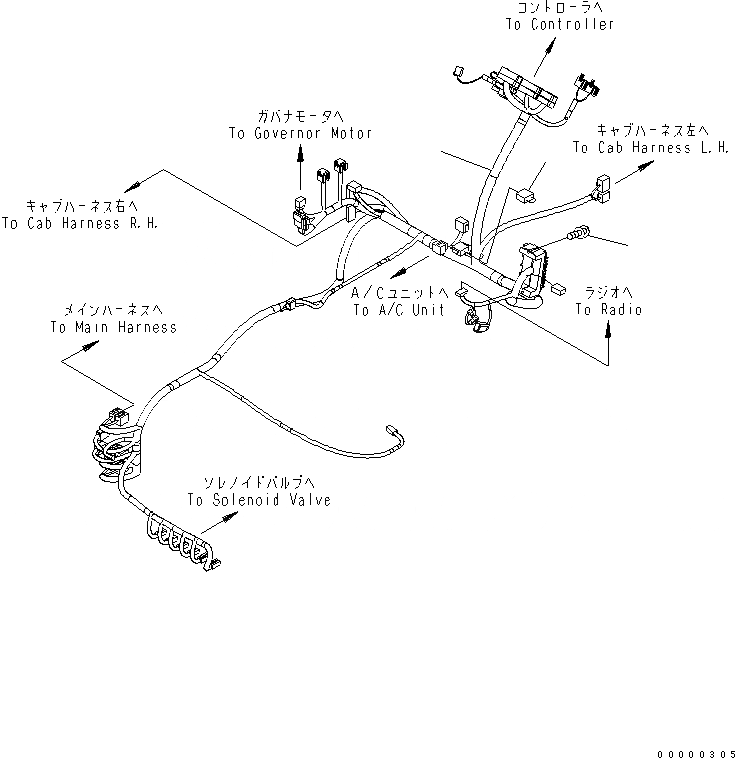 コントローラへ
To Controller

ガバナモータへ
To Governor Motor

キャブハーネス左へ
To Cab Harness L.H.

キャブハーネス右へ
To Cab Harness R.H.

A/Cユニットへ
To A/C Unit

ラジオへ
To Radio

メインハーネスへ
To Main Harness

ソレノイドバルブへ
To Solenoid Valve

00000305