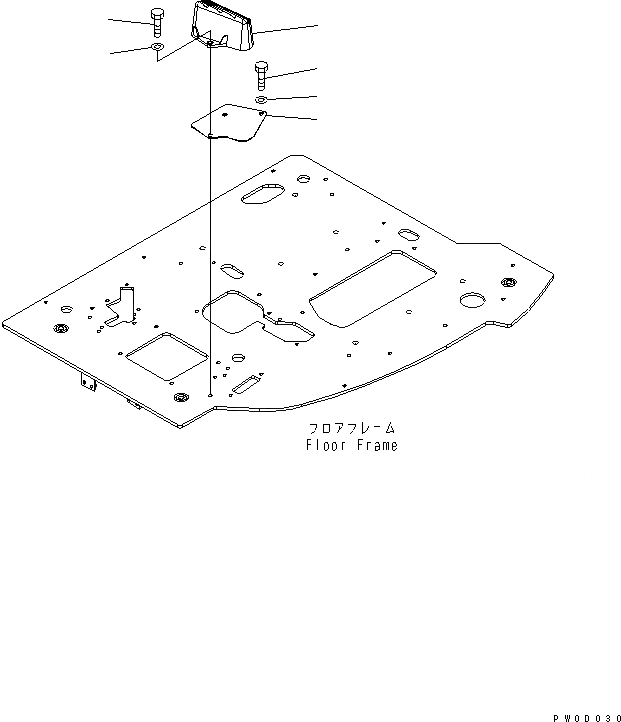 フロアフレーム
Floor Frame

PW0D030