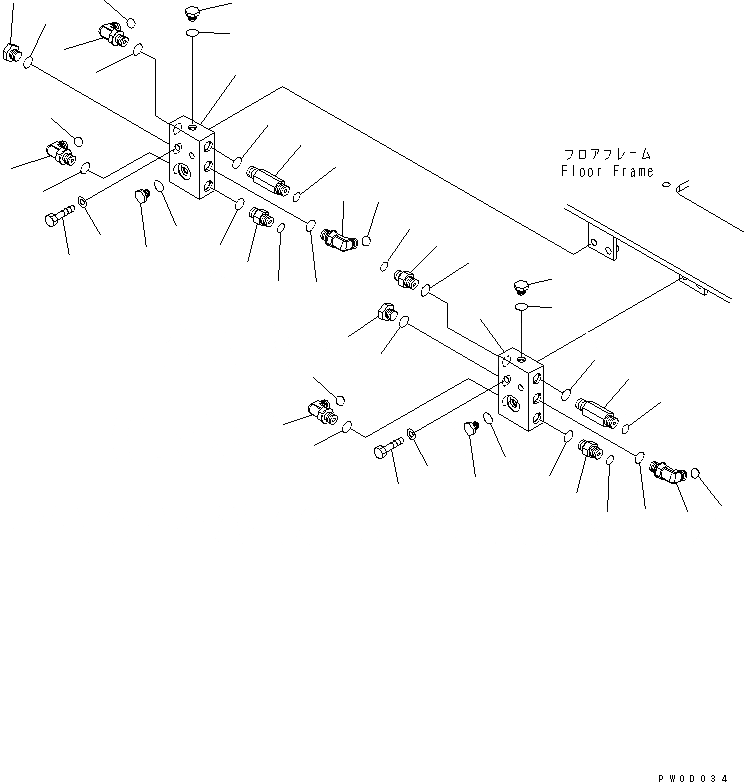 フロアフレーム
Floor Frame

PW0D034