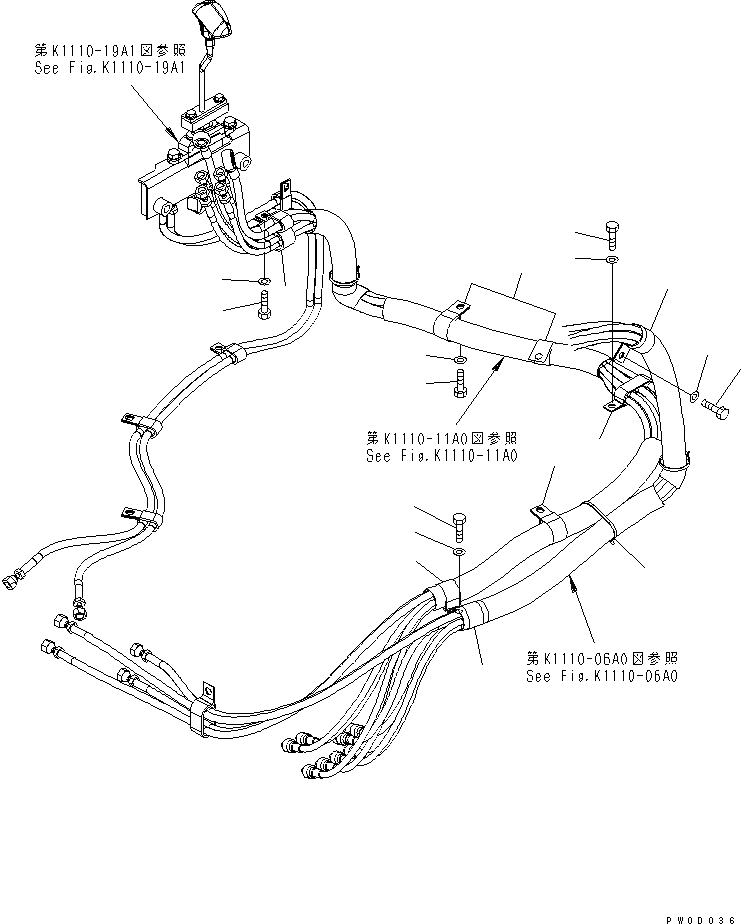 第K1110-19A1図参照
See Fig.K1110-19A1

第K1110-11A0図参照
See Fig.K1110-11A0

第K1110-06A0図参照
See Fig.K1110-06A0

PW0D036