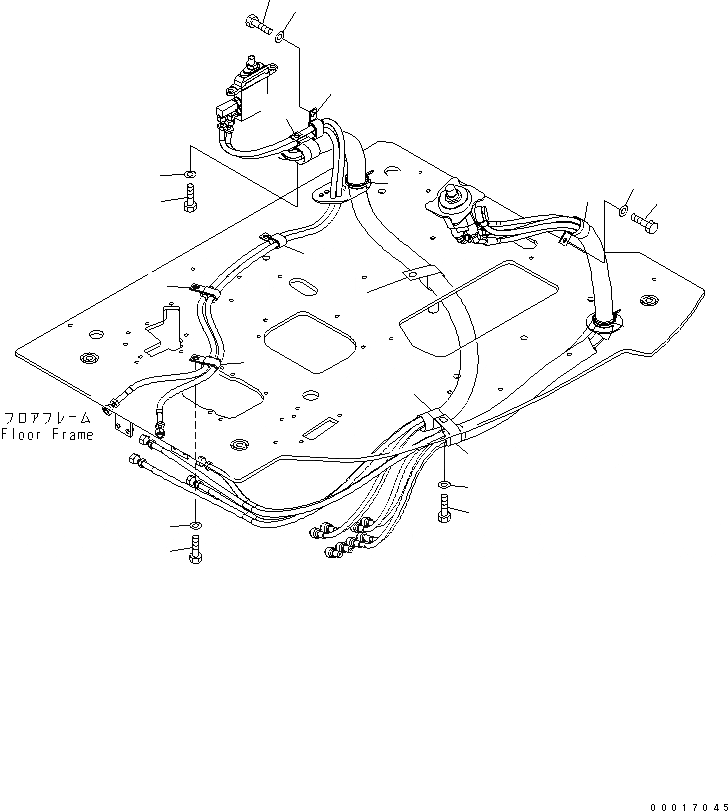 フロアフレーム
Floor Frame

00017045