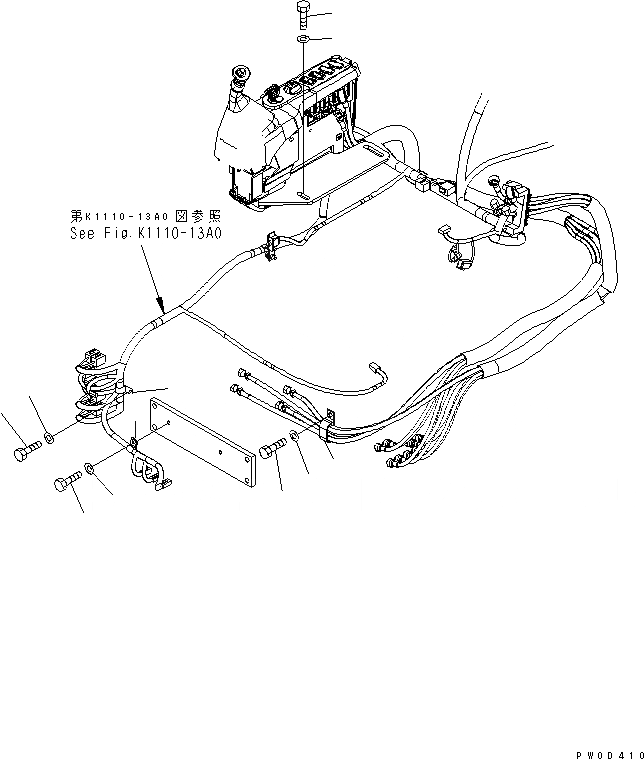 第K1110-13A0図参照
See Fig.K1110-13A0

PW00410