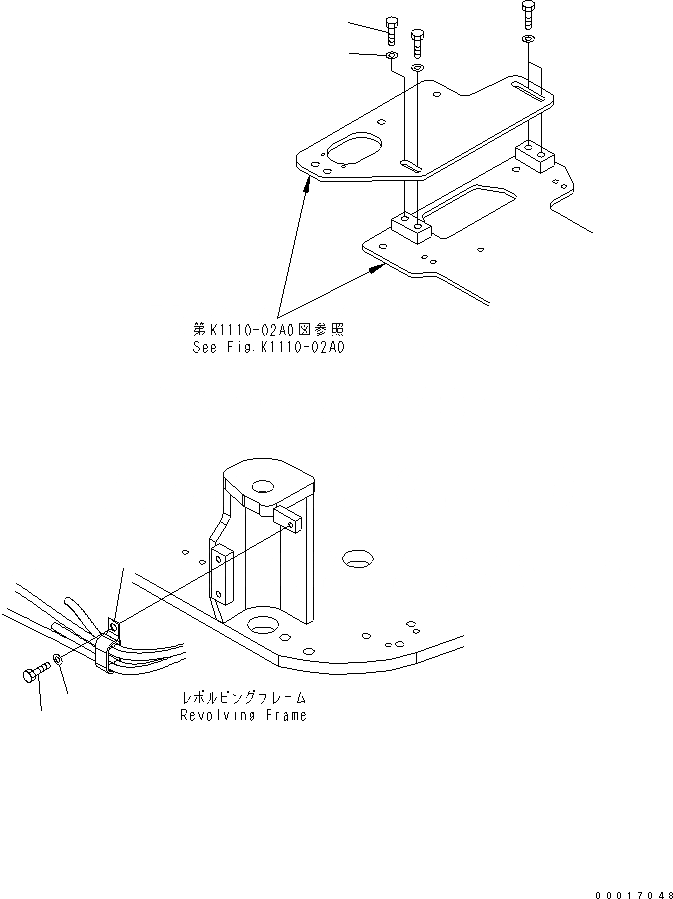 第K1110-02A0図参照
See Fig.K1110-02A0

レボルビングフレーム
Revolving Frame

00017048