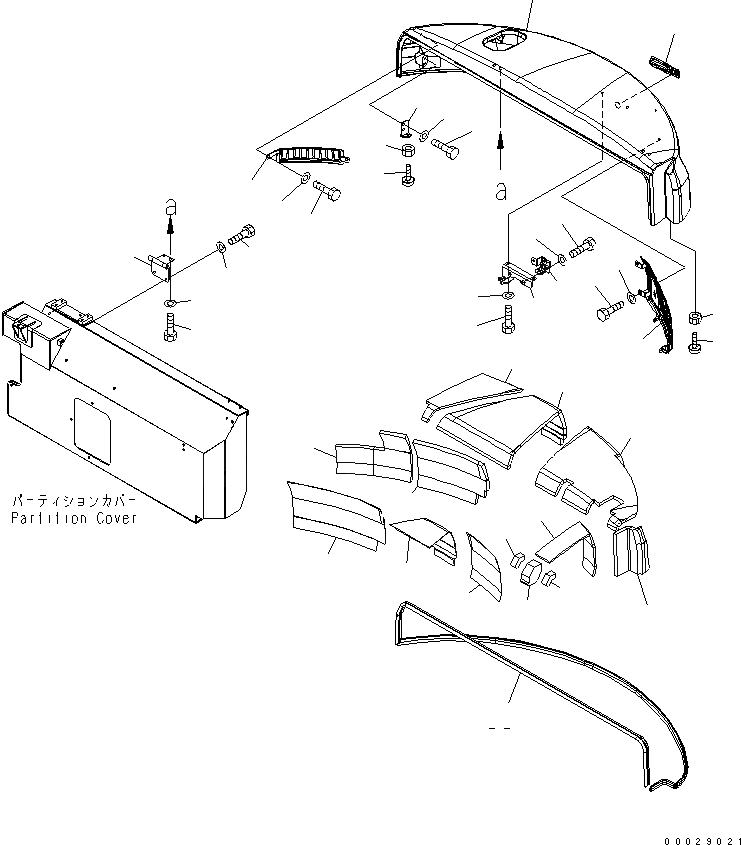 a

a

パーティションカバー
Partition Cover

00029021