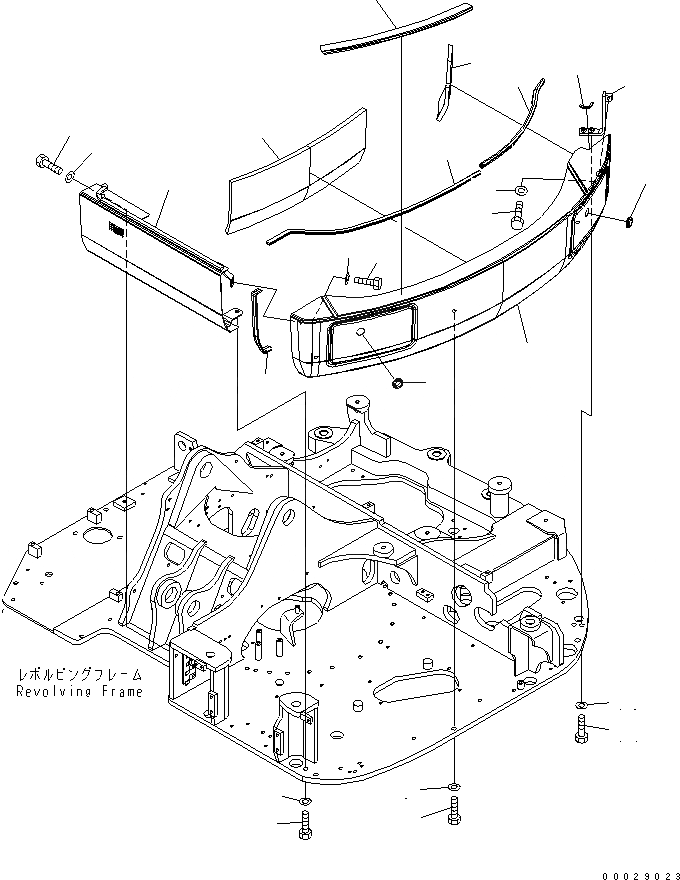 レボルビングフレーム
Revolving Frame

00029023