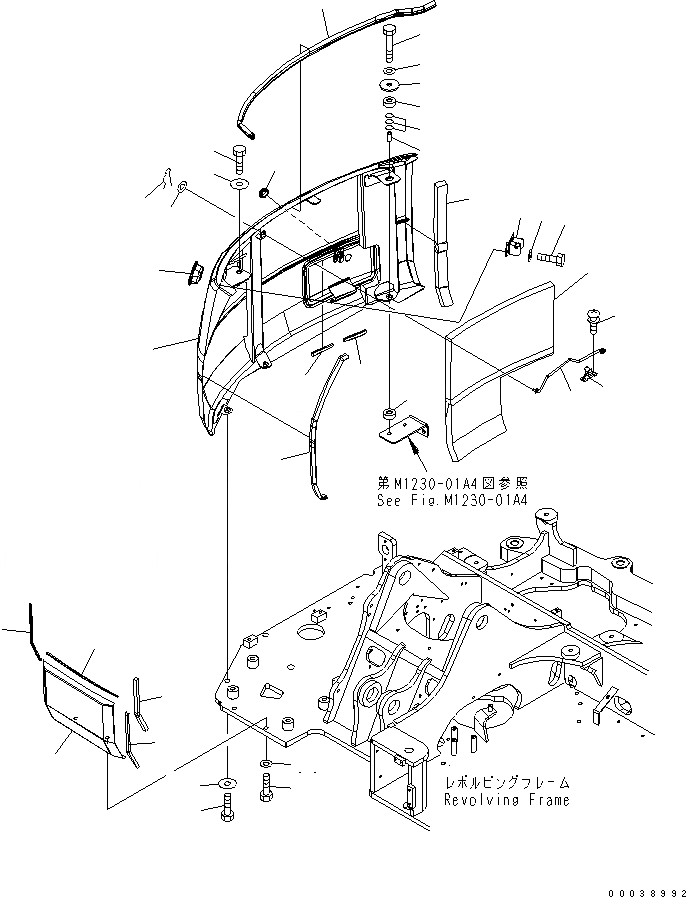 第M1230-01A4図参照
See Fig.M1230-01A4

レボルビングフレーム
Revolving Frame

00038992