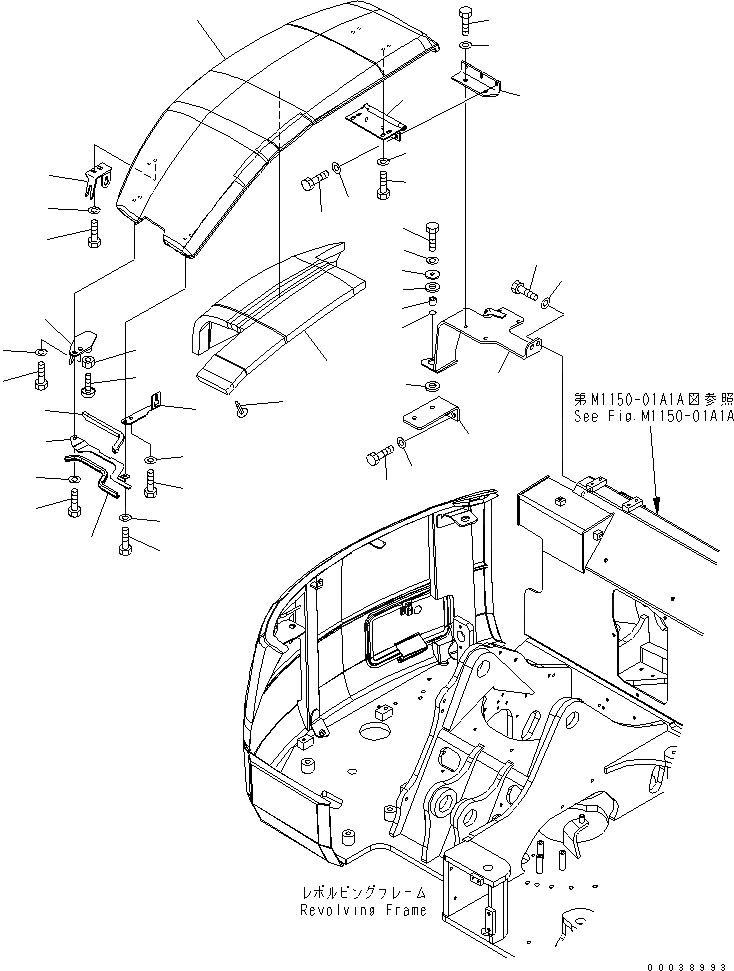 第M1150-01A1A図参照
See Fig.M1150-01A1A

レボルビングフレーム
Revolving Frame

00038993