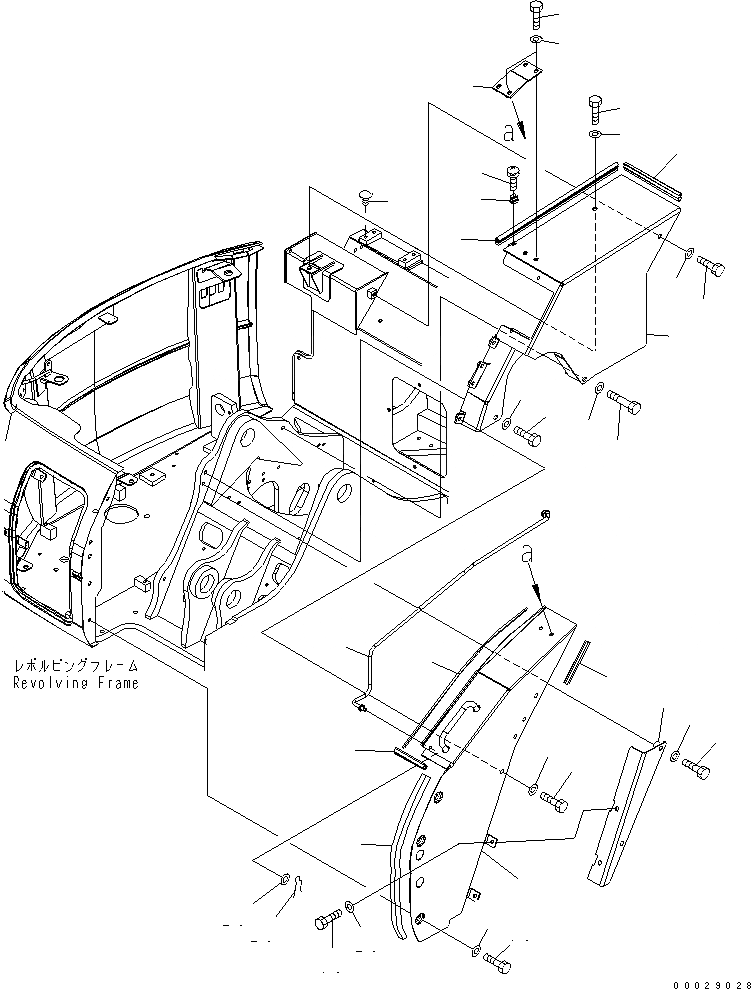 a

a

レボルビングフレーム
Revolving Frame

00029028