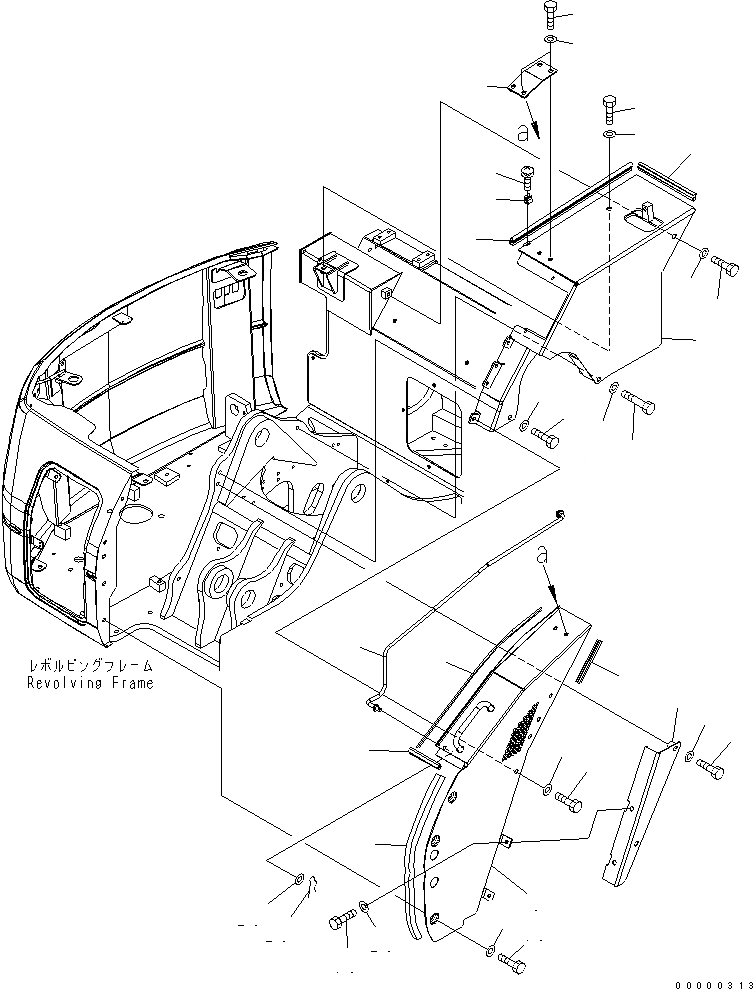 a

a

レボルビングフレーム
Revolving Frame

00000313