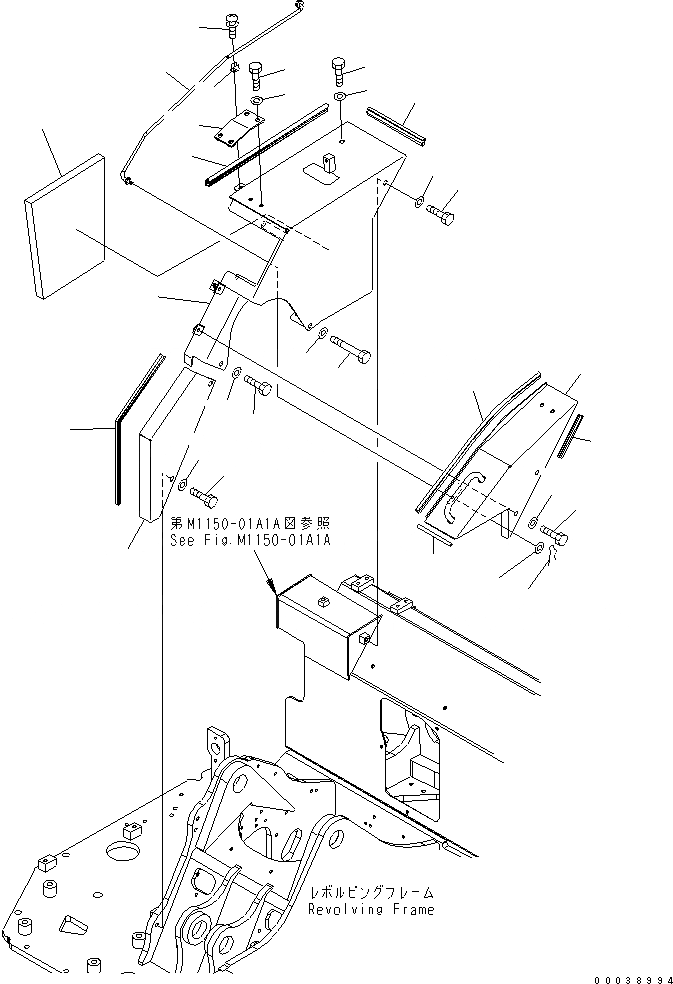 第M1150-01A1A図参照
See Fig.M1150-01A1A

レボルビングフレーム
Revolving Frame

00038994