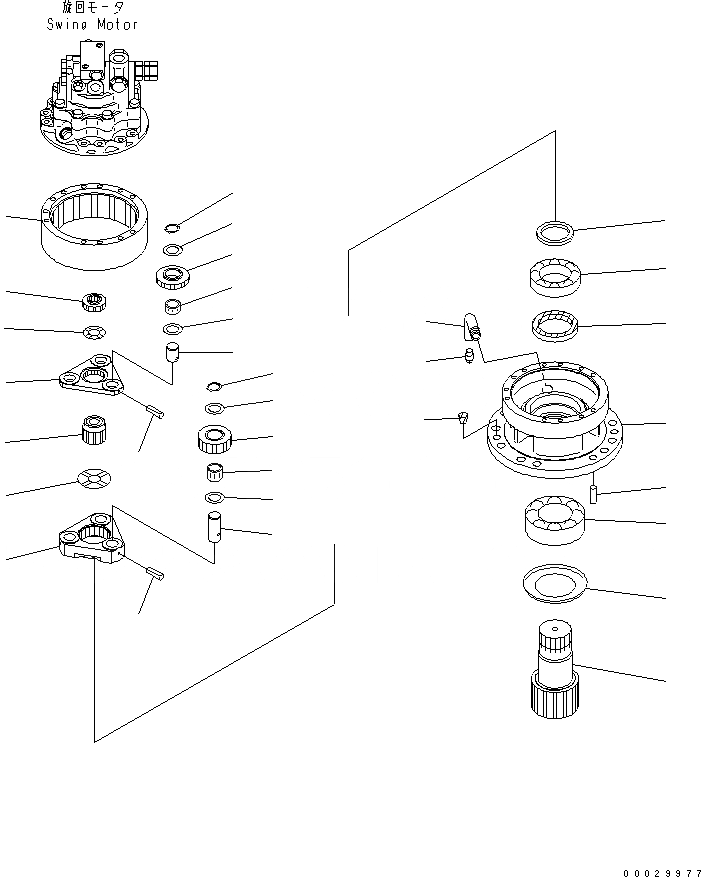 旋回モータ
Swing Motor

00029977