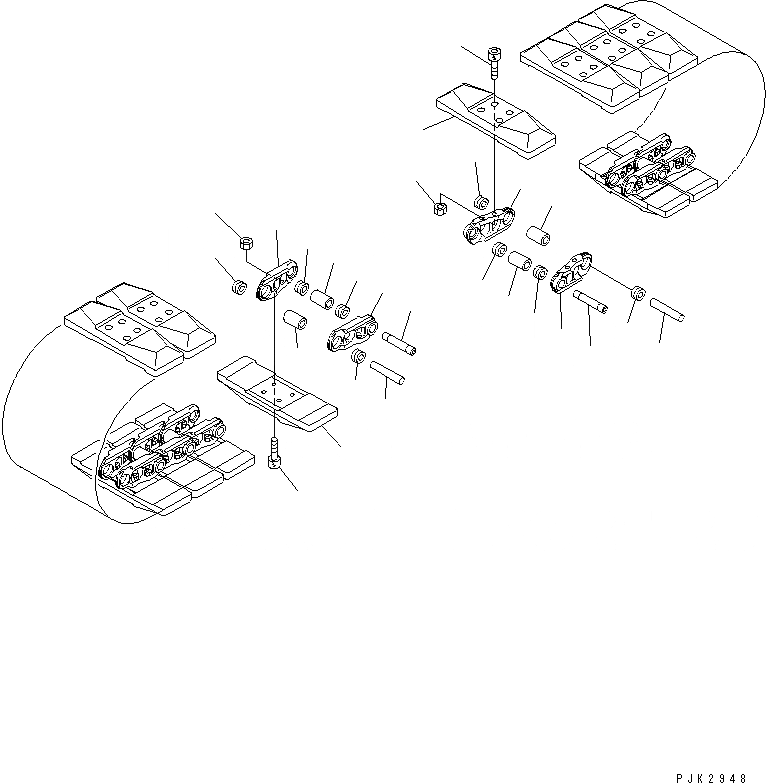 PJK2948