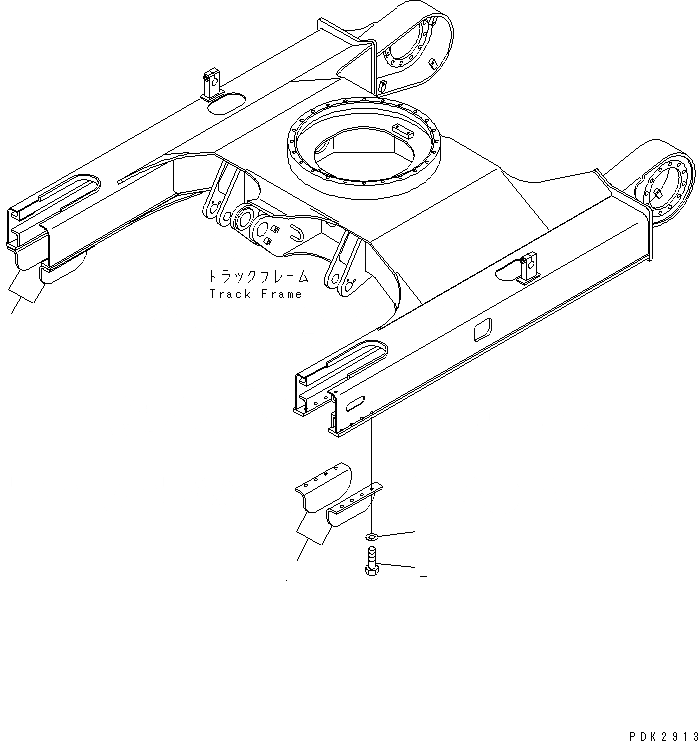 トラックフレーム
Track Frame

PDK2913