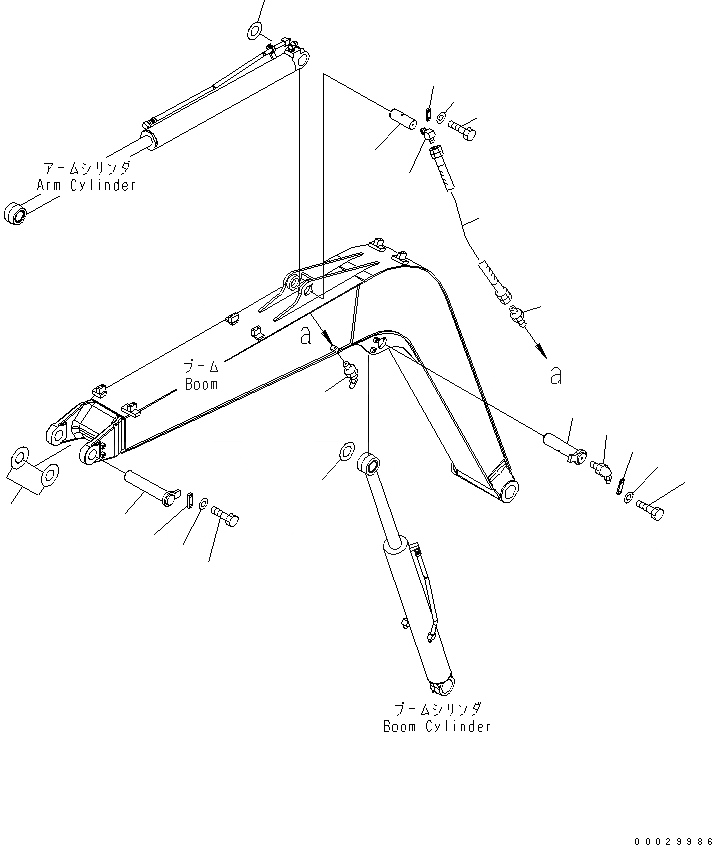 アームシリンダ
Arm Cylinder

a

ブーム
Boom

a

ブームシリンダ
Boom Cylinder

00029986