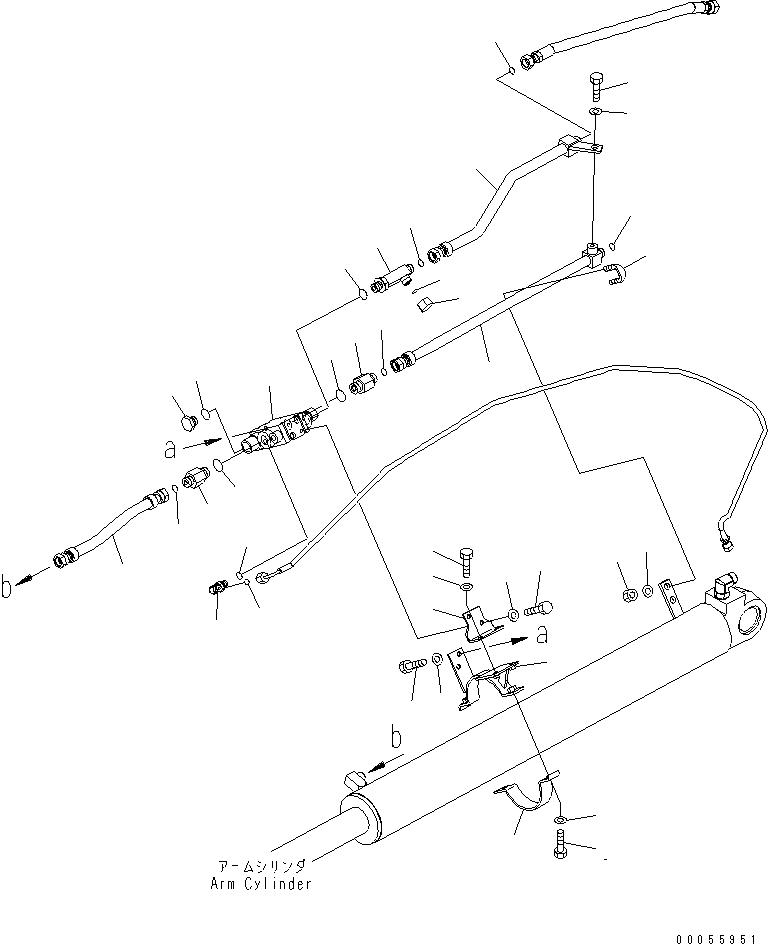 a

b

a

b

アームシリンダ
Arm Cylinder

00055951