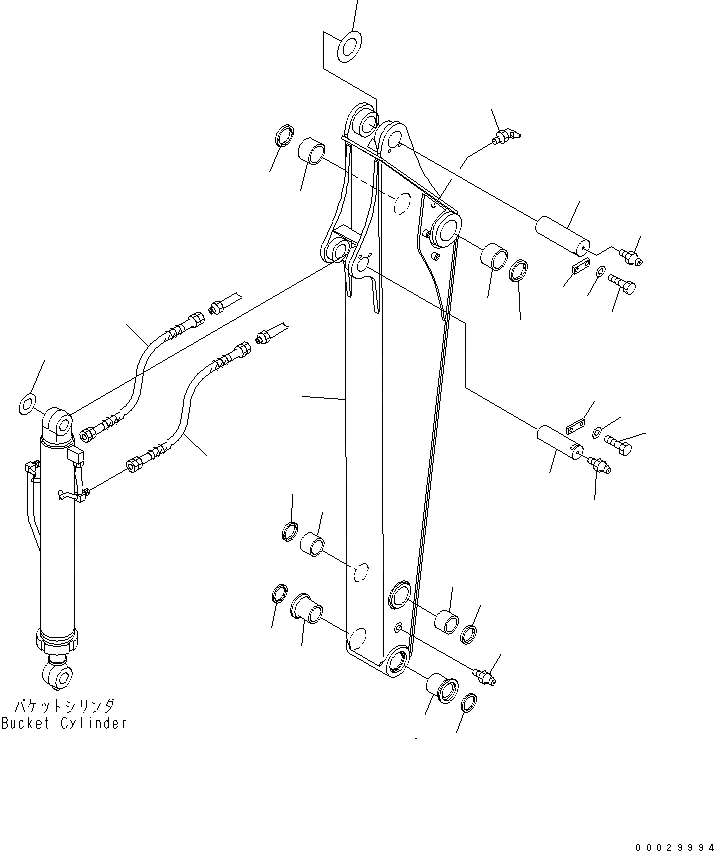 バケットシリンダ
Bucket Cylinder

00029994