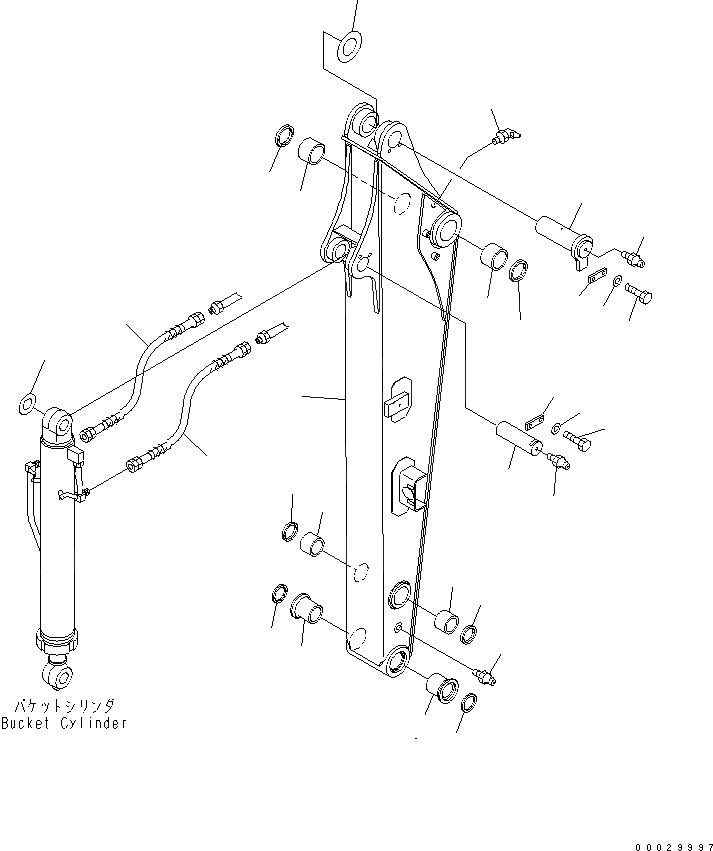 バケットシリンダ
Bucket Cylinder

00029997