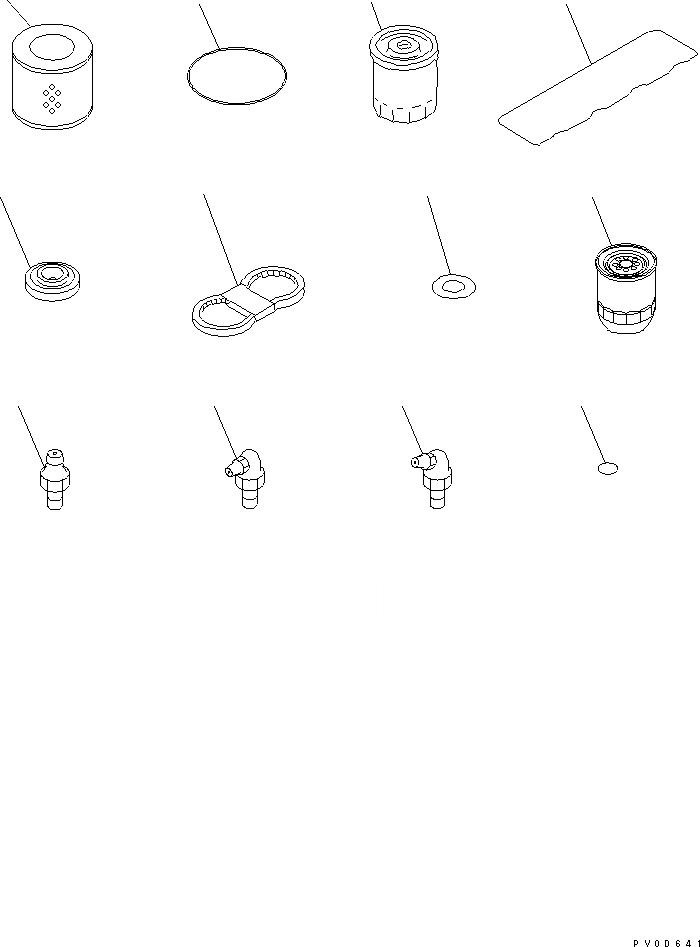 PV0D641