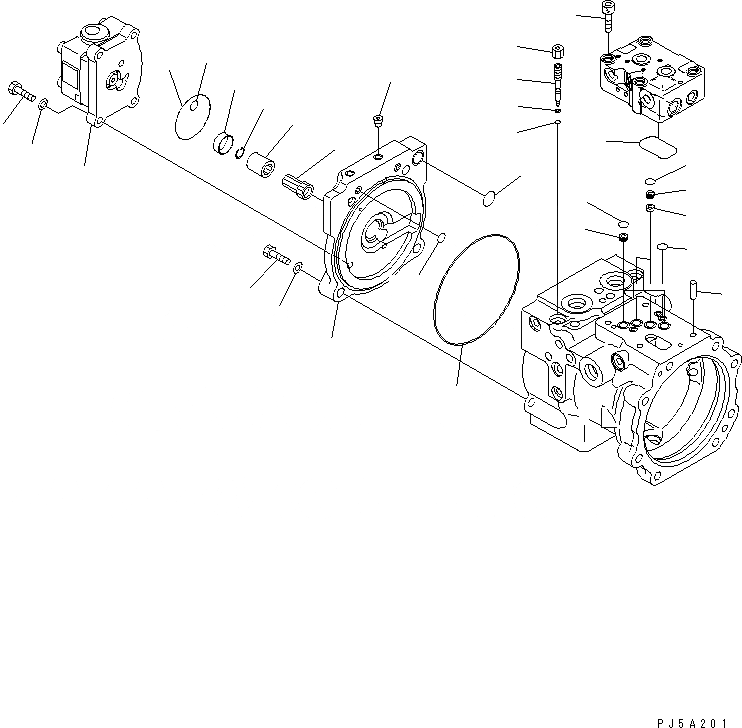 PJ5A201