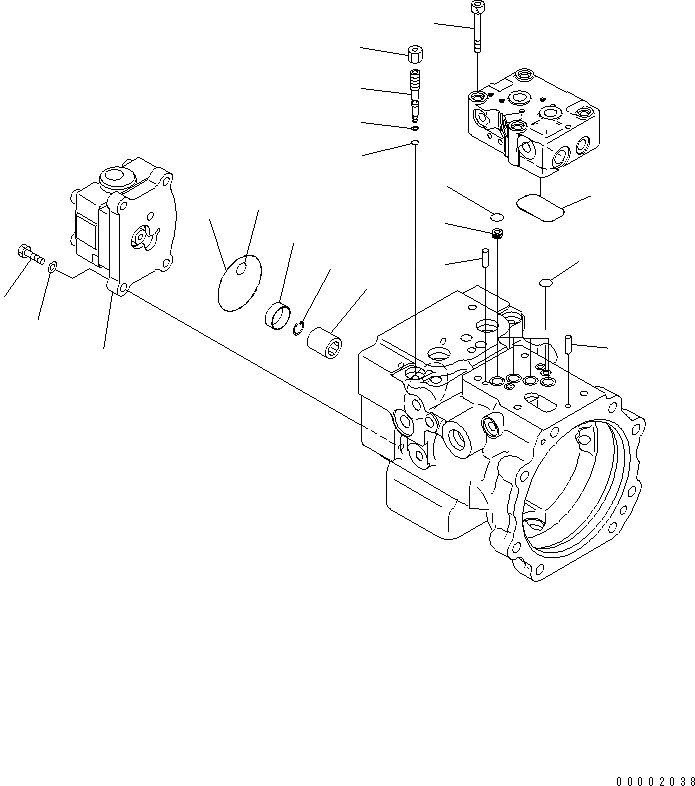 00002038