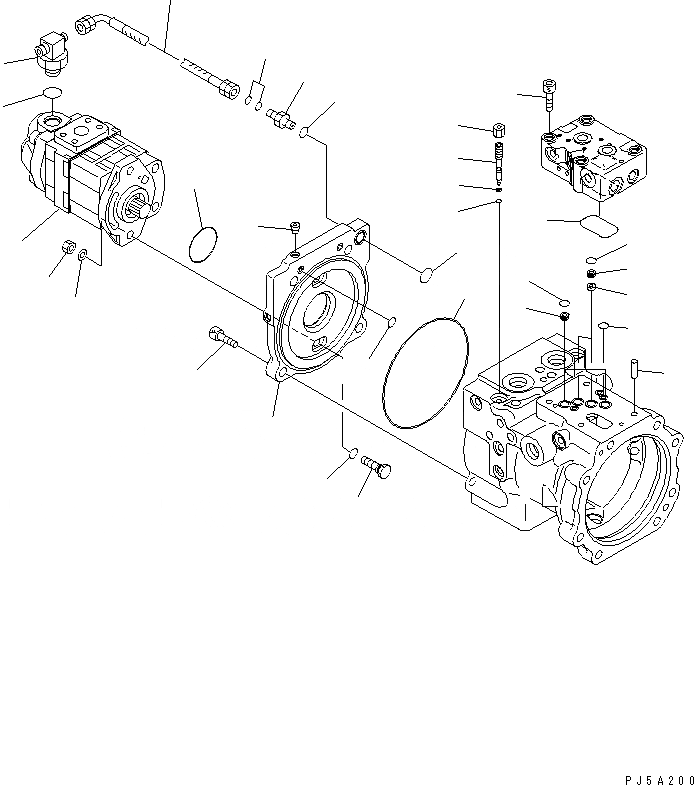 PJ5A200