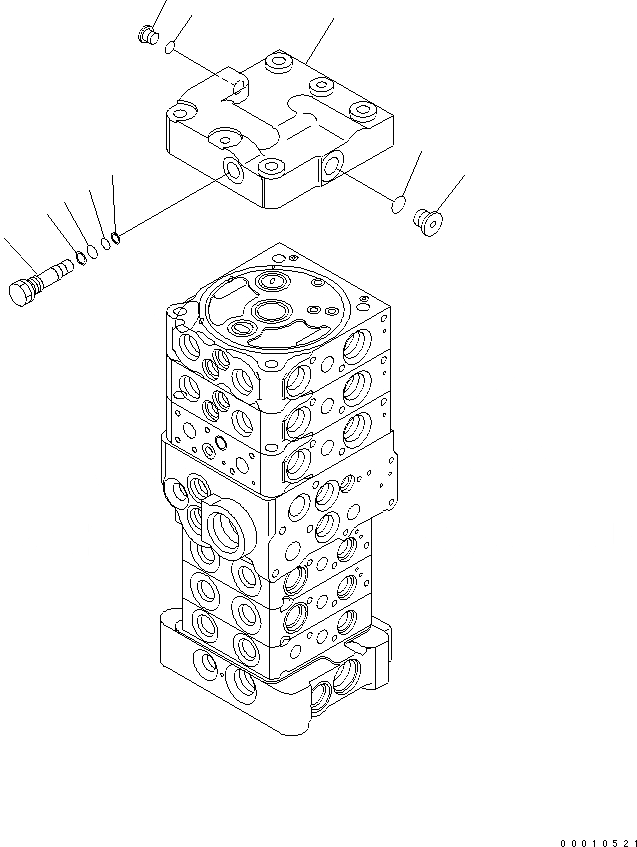 00010521