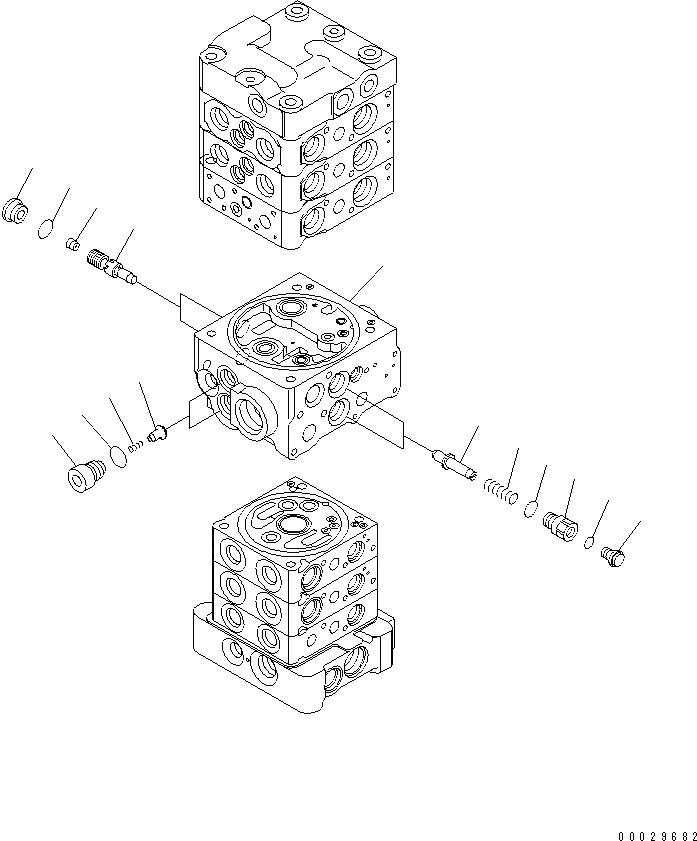 00029682