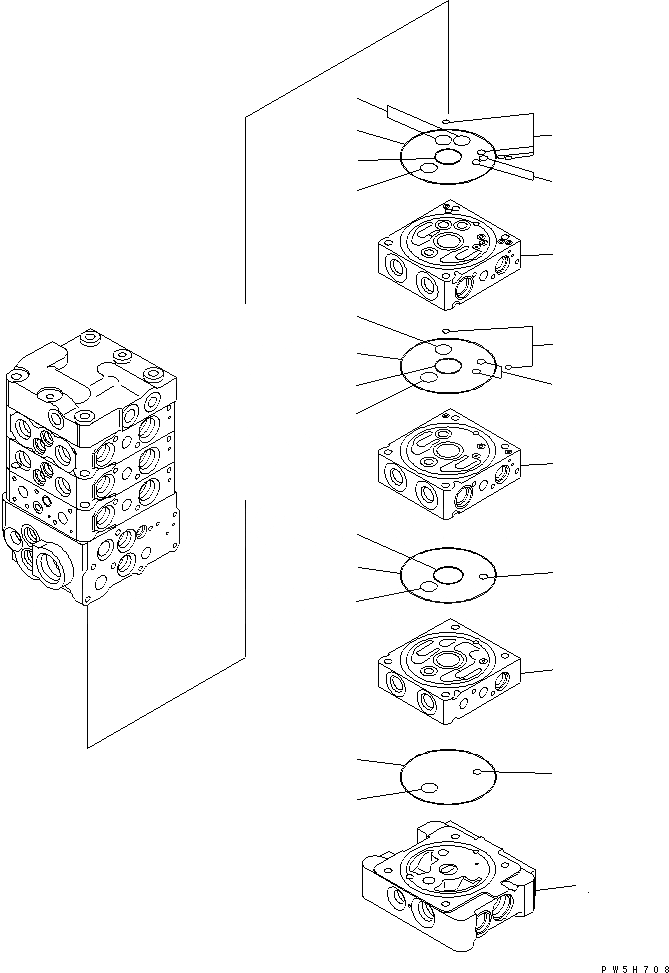 PW5H708