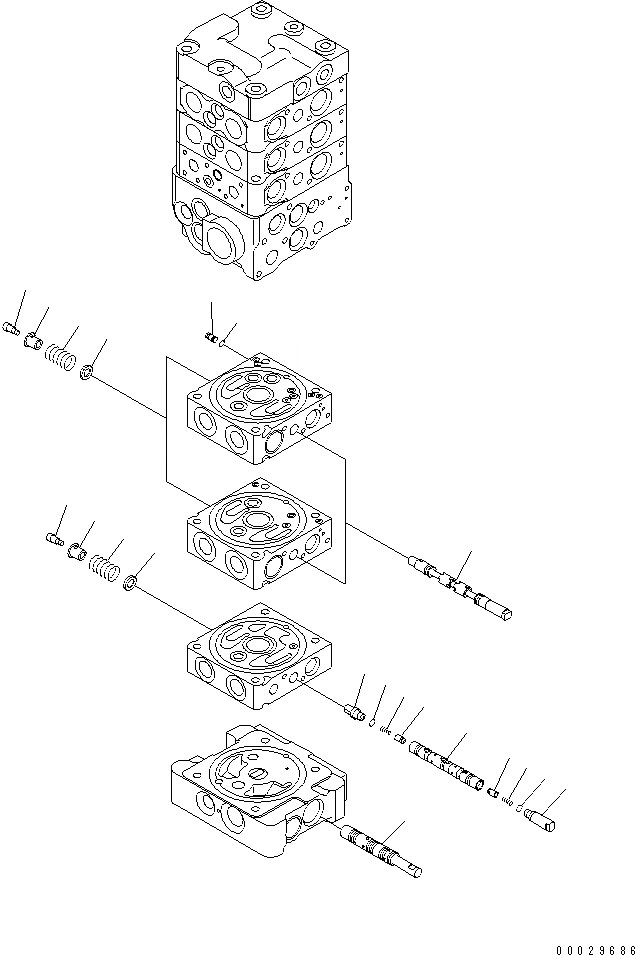 00029686