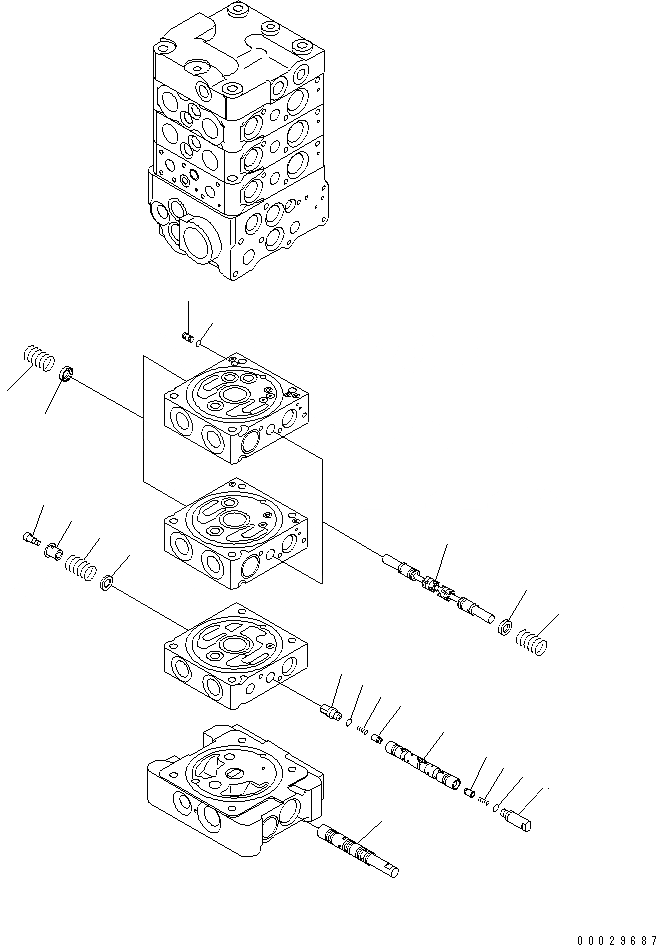 00029687