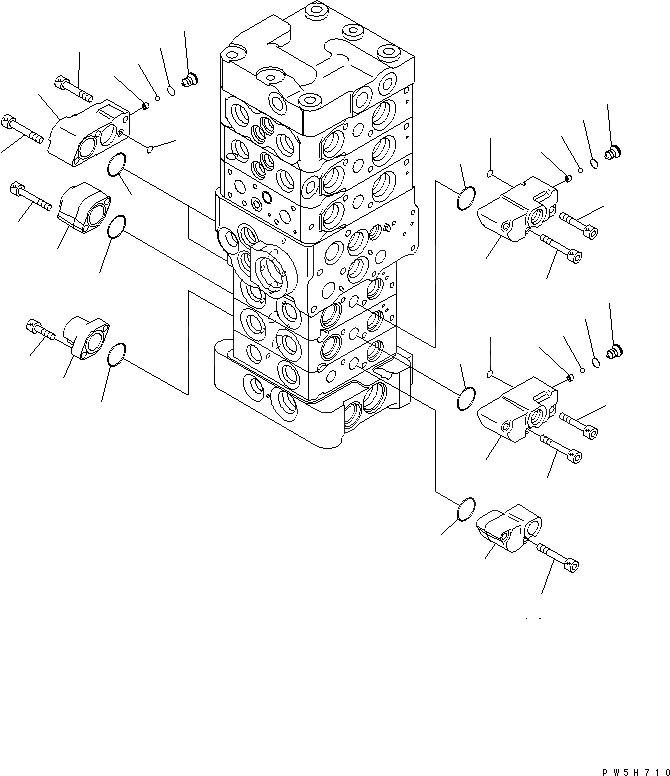 PW5H710